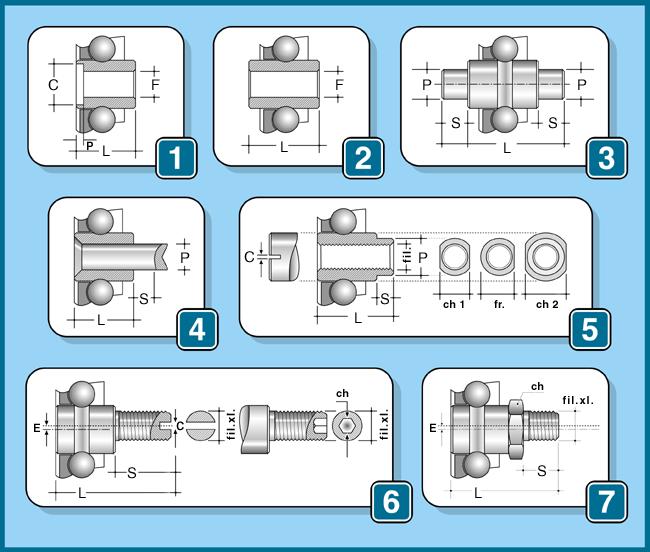 C
F
P
L
1

F
L
2

P
P
S
S
L
3

P
S
L
4

C
fil.
P
S
L
ch 1
fr.
ch 2
5

E
C
fil.xl.
ch
fil.xl.
S
L
6

ch
fil.xl.
E
S
L
7